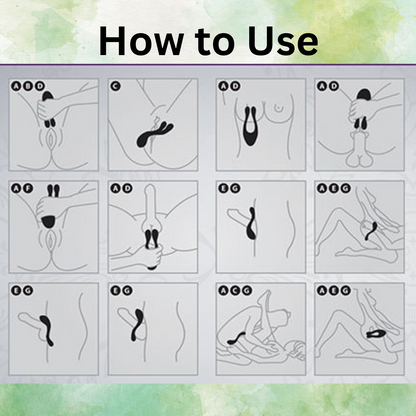 How to Use

A B D

C

A D

A D

A F

A D

E G

A E G

E G

E G

A C G

A E G